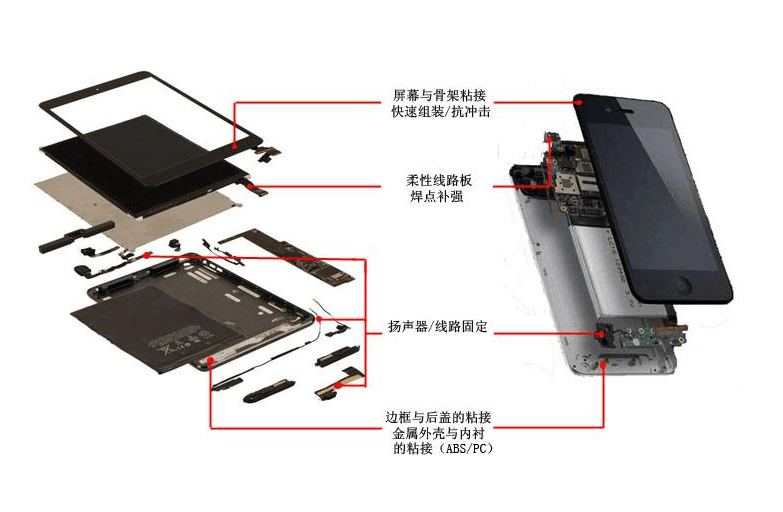 屏幕与骨架粘接
快速组装/抗冲击

柔性线路板
焊点补强

扬声器/线路固定

边框与后盖的粘接
金属外壳与内衬
的粘接（ABS/PC）